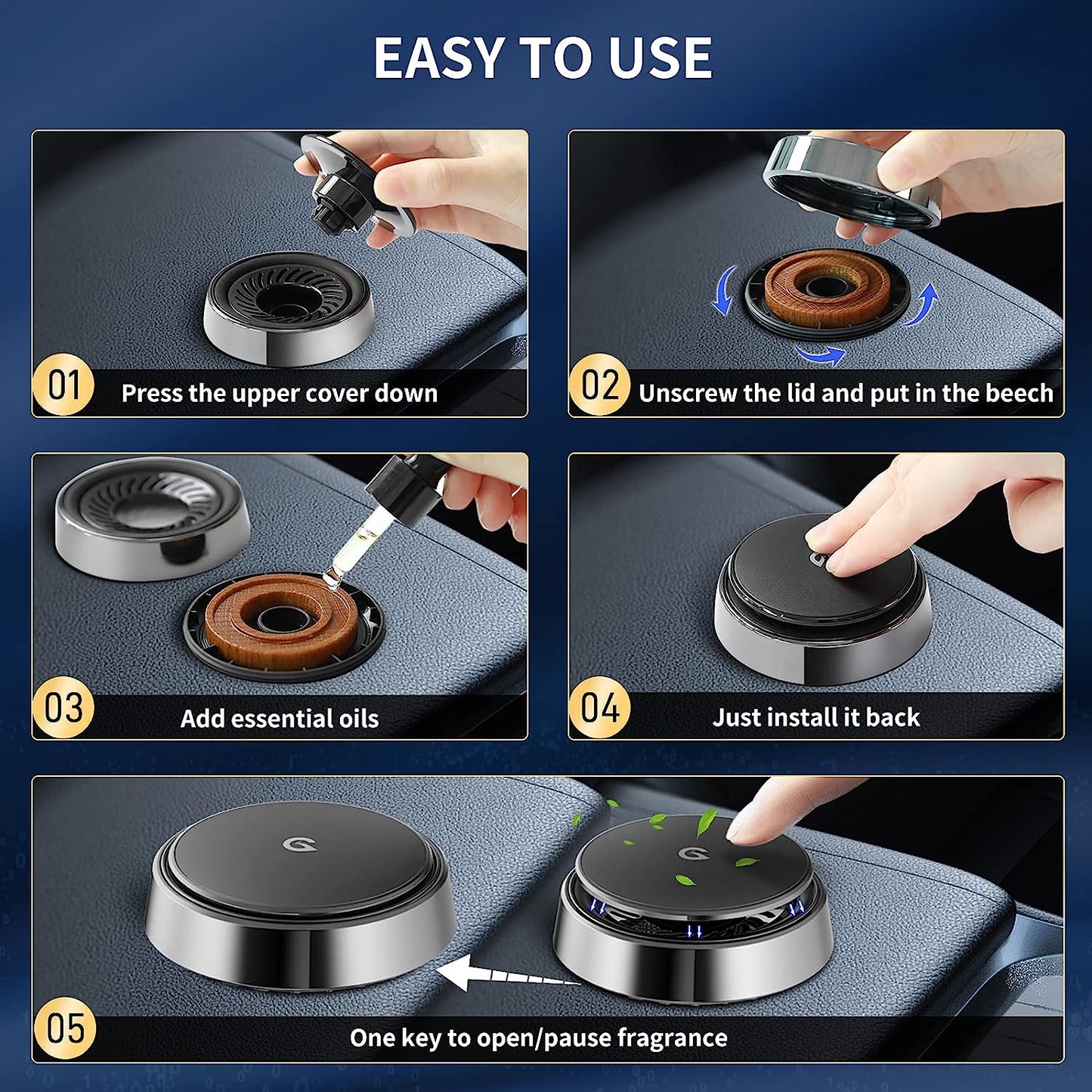 EASY TO USE

01 Press the upper cover down

02 Unscrew the lid and put in the beech

03 Add essential oils

04 Just install it back

05 One key to open/pause fragrance